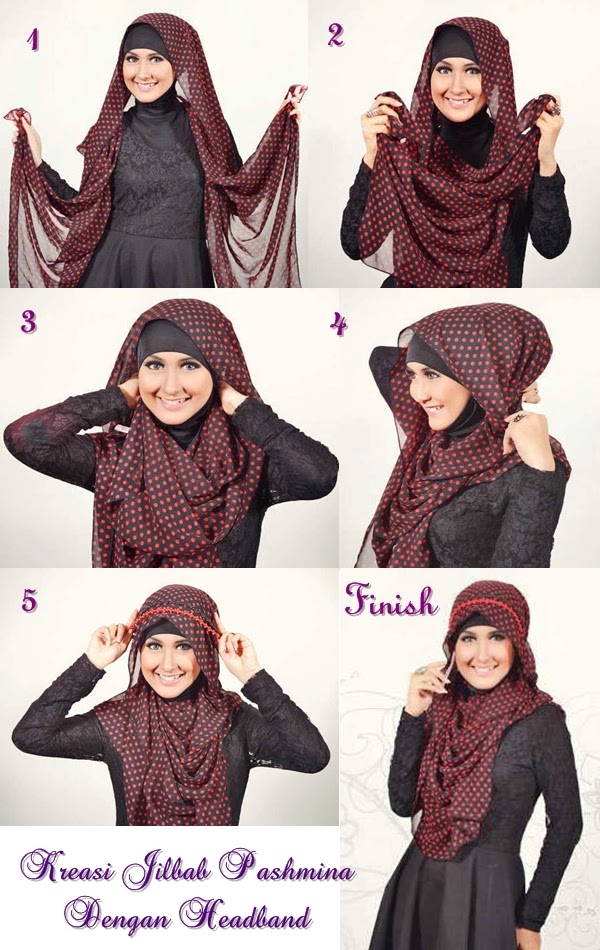 1

2

3

4

5

Finish

Kreasi Jilbab Pashmina Dengan Headband