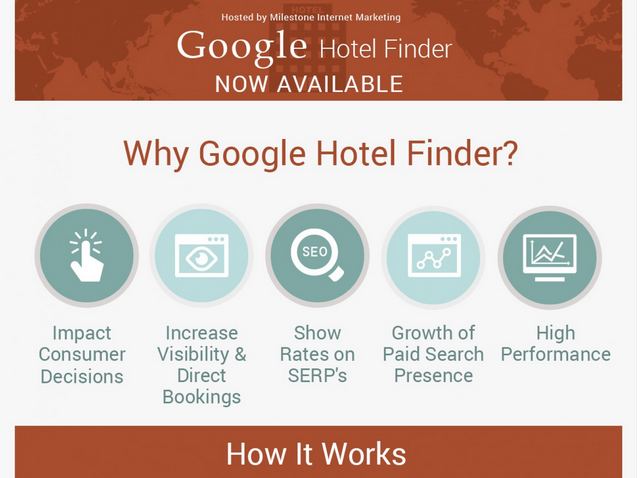 Hosted by Milestone Internet Marketing

Google Hotel Finder
NOW AVAILABLE

Why Google Hotel Finder?

SEO

Impact Consumer Decisions

Increase Visibility & Direct Bookings

Show Rates on SERP's

Growth of Paid Search Presence

High Performance

How It Works