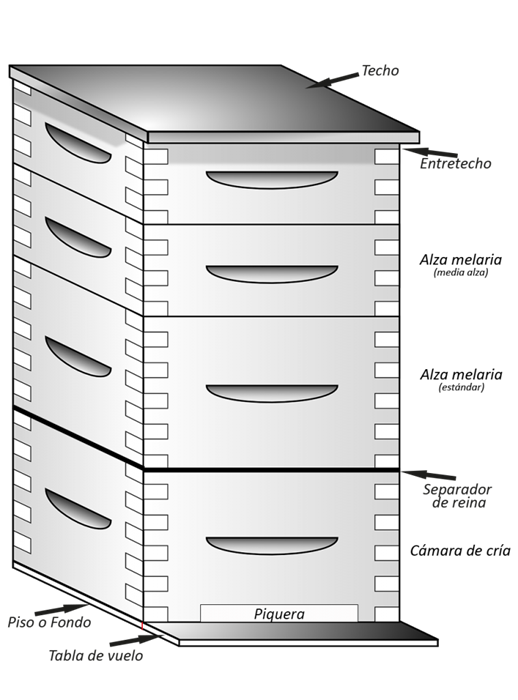 Techo

Entretecho

Alza melaria
(media alza)

Alza melaria
(estándar)

Separador de reina

Cámara de cría

Piquera

Piso o Fondo

Tabla de vuelo