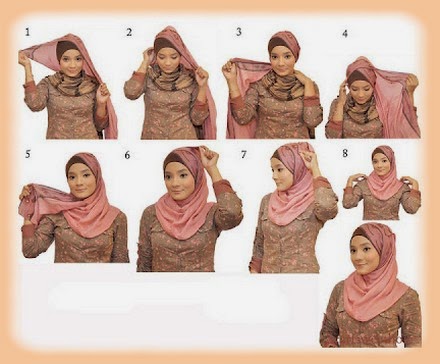 1

2

3

4

5

6

7

8