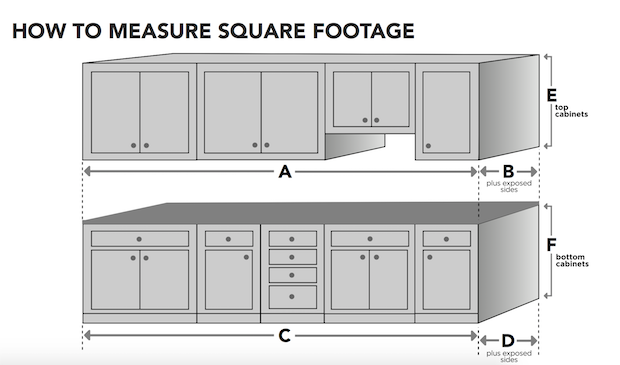 HOW TO MEASURE SQUARE FOOTAGE

E top cabinets

A

B plus exposed sides

F bottom cabinets

C

D plus exposed sides