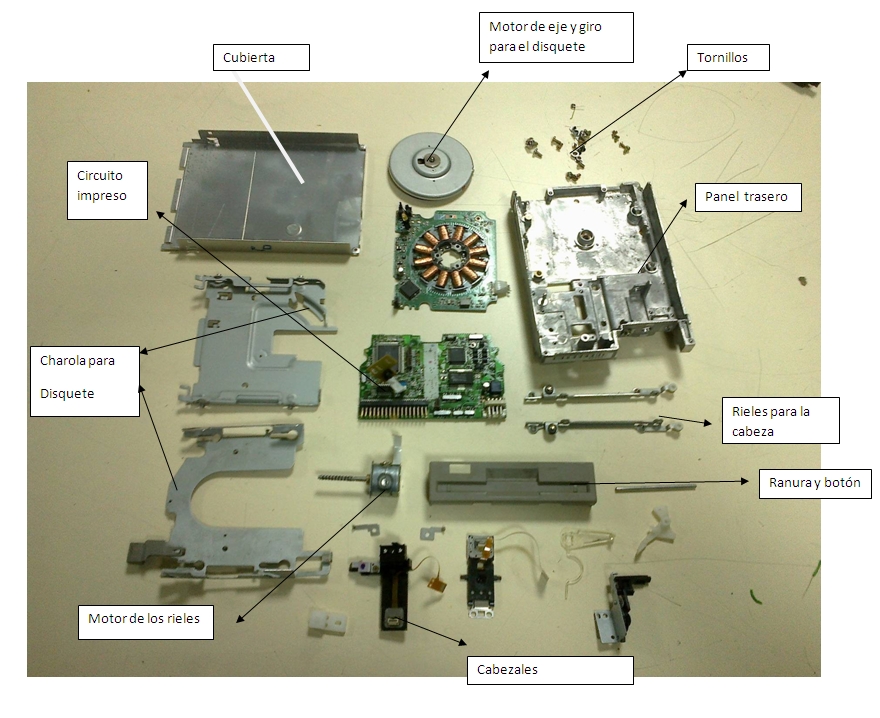 Cubierta

Motor de eje y giro para el disquete

Tornillos

Circuito impreso

Panel trasero

Charola para

Disquete

Rieles para la cabeza

Ranura y botón

Motor de los rieles

Cabezales