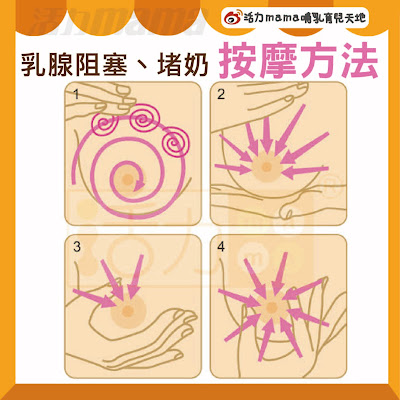 活力mama

活力mama哺乳育兒天地

乳腺阻塞、堵奶 按摩方法

1

2

3

4