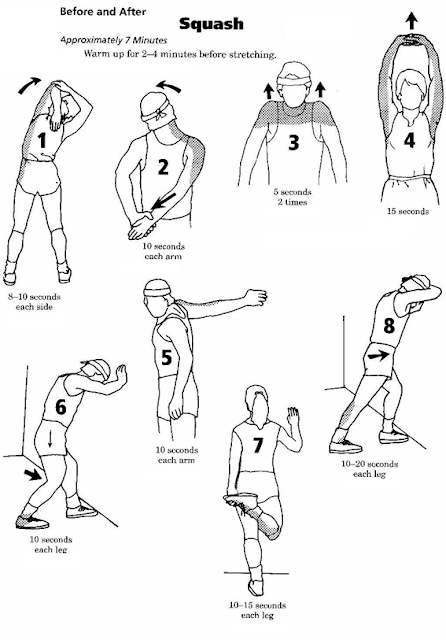 Before and After

Squash

Approximately 7 Minutes

Warm up for 2–4 minutes before stretching.

1

8–10 seconds each side

2

10 seconds each arm

3

5 seconds 2 times

4

15 seconds

5

10 seconds each arm

6

10 seconds each leg

7

10–15 seconds each leg

8

10–20 seconds each leg