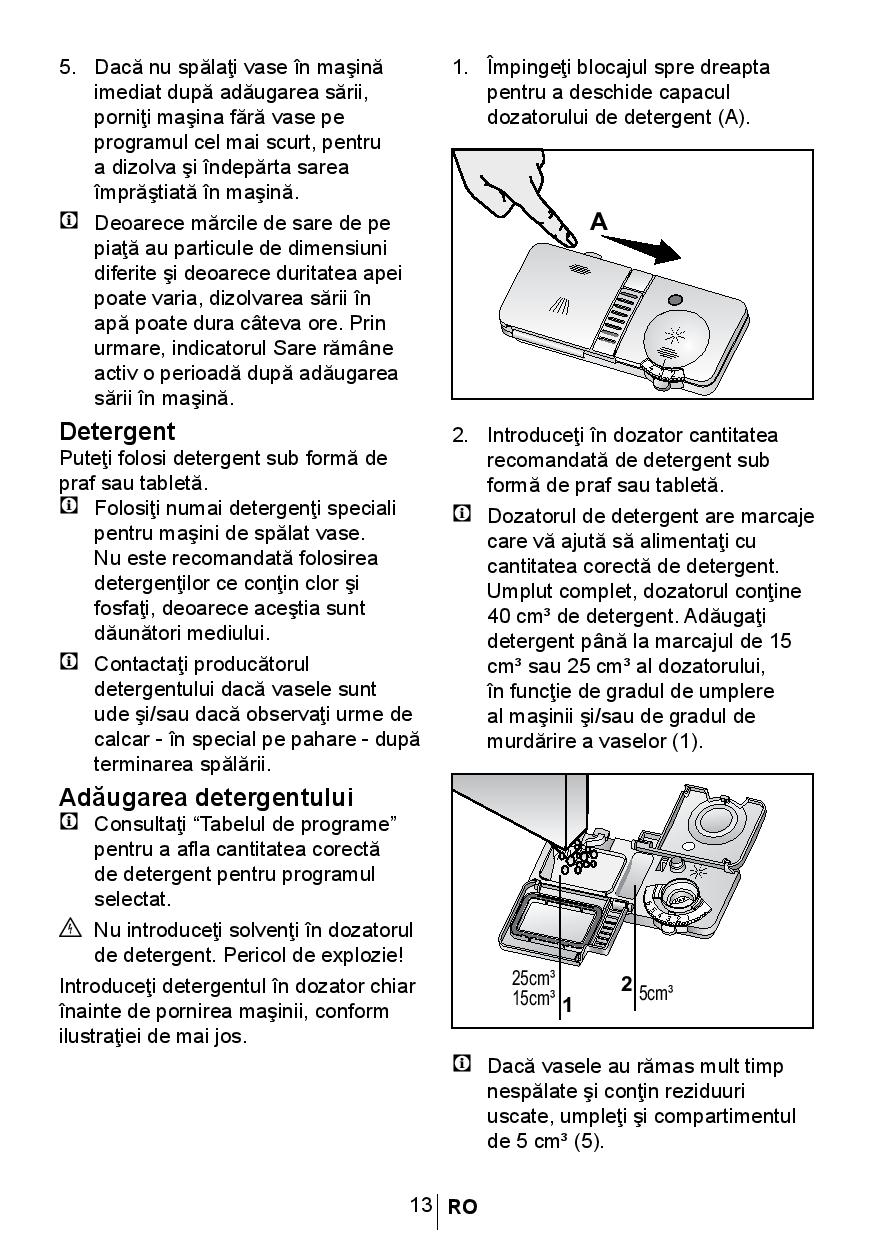 5. Dacă nu spălaţi vase în maşină imediat după adăugarea sării, porniţi maşina fără vase pe programul cel mai scurt, pentru a dizolva şi îndepărta sarea împrăştiată în maşină.

Deoarece mărcile de sare de pe piaţă au particule de dimensiuni diferite şi deoarece duritatea apei poate varia, dizolvarea sării în apă poate dura câteva ore. Prin urmare, indicatorul Sare rămâne activ o perioadă după adăugarea sării în maşină.

Detergent
Puteţi folosi detergent sub formă de praf sau tabletă.

Folosiţi numai detergenţi speciali pentru maşini de spălat vase. Nu este recomandată folosirea detergenţilor ce conţin clor şi fosfaţi, deoarece aceştia sunt dăunători mediului.

Contactaţi producătorul detergentului dacă vasele sunt ude şi/sau dacă observaţi urme de calcar - în special pe pahare - după terminarea spălării.

Adăugarea detergentului
Consultaţi “Tabelul de programe” pentru a afla cantitatea corectă de detergent pentru programul selectat.

Nu introduceţi solvenţi în dozatorul de detergent. Pericol de explozie!

Introduceţi detergentul în dozator chiar înainte de pornirea maşinii, conform ilustraţiei de mai jos.

1. Împingeţi blocajul spre dreapta pentru a deschide capacul dozatorului de detergent (A).

A

2. Introduceţi în dozator cantitatea recomandată de detergent sub formă de praf sau tabletă.

Dozatorul de detergent are marcaje care vă ajută să alimentaţi cu cantitatea corectă de detergent. Umplut complet, dozatorul conţine 40 cm³ de detergent. Adăugaţi detergent până la marcajul de 15 cm³ sau 25 cm³ al dozatorului, în funcţie de gradul de umplere al maşinii şi/sau de gradul de murdărire a vaselor (1).

25cm³
15cm³
1
2
5cm³

Dacă vasele au rămas mult timp nespălate şi conţin reziduuri uscate, umpleţi şi compartimentul de 5 cm³ (5).

13 RO