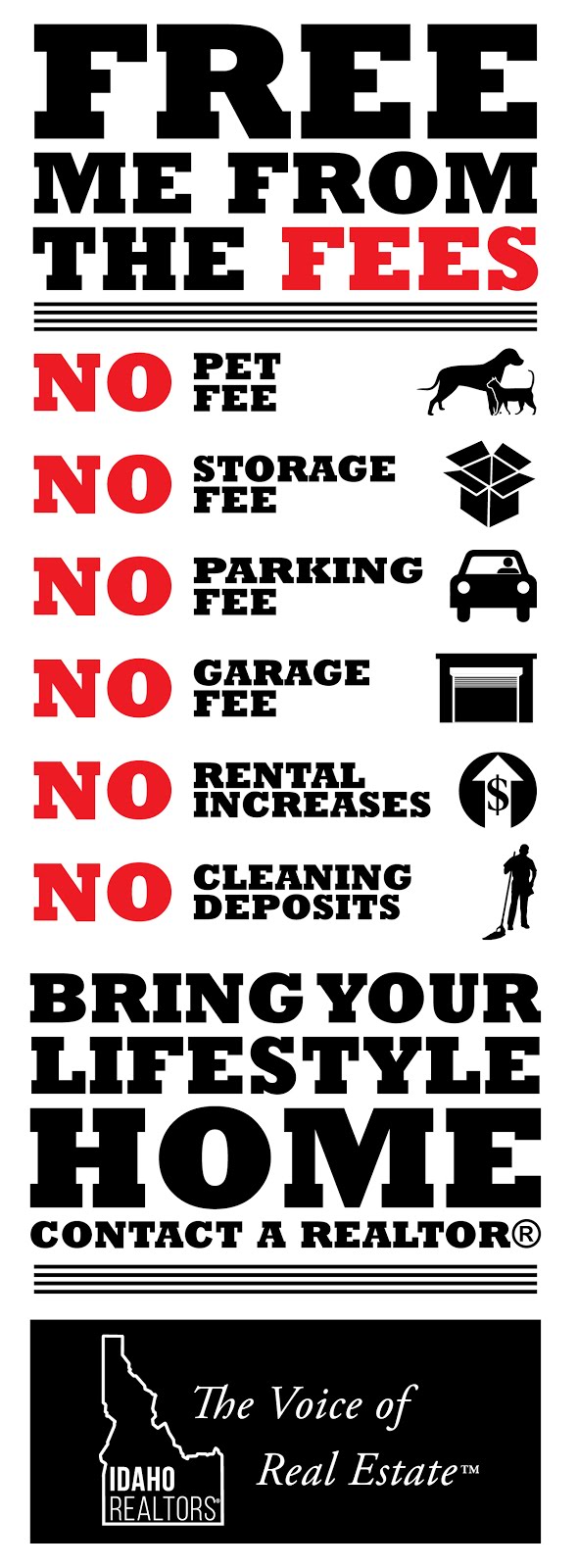 FREE
ME FROM
THE FEES

NO PET FEE

NO STORAGE FEE

NO PARKING FEE

NO GARAGE FEE

NO RENTAL INCREASES

$

NO CLEANING DEPOSITS

BRING YOUR LIFESTYLE HOME

CONTACT A REALTOR®

IDAHO REALTORS®

The Voice of Real Estate™