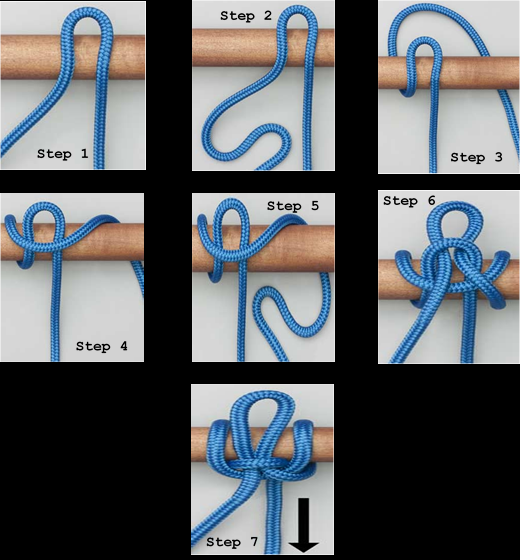 Step 1

Step 2

Step 3

Step 4

Step 5

Step 6

Step 7