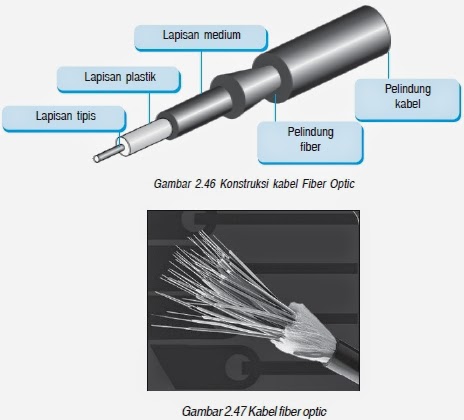 Lapisan medium

Lapisan plastik

Lapisan tipis

Pelindung kabel

Pelindung fiber

Gambar 2.46 Konstruksi kabel Fiber Optic

Gambar 2.47 Kabel fiber optic