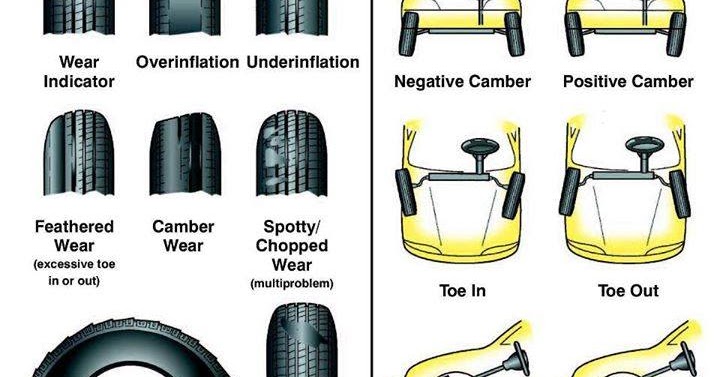 Wear Indicator

Overinflation

Underinflation

Feathered Wear
(excessive toe in or out)

Camber Wear

Spotty/ Chopped Wear
(multiproblem)

Negative Camber

Positive Camber

Toe In

Toe Out