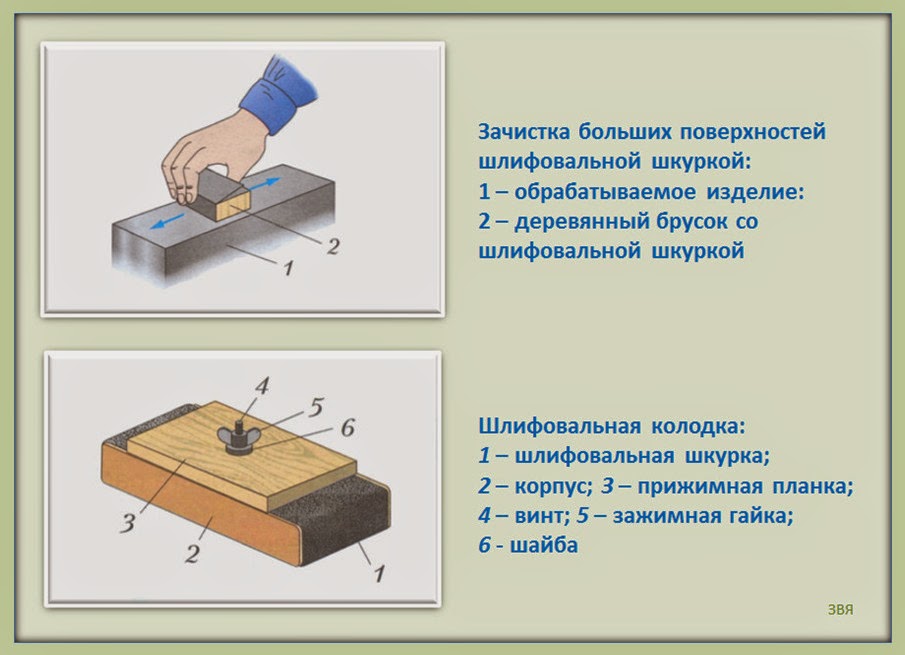 2

1

Зачистка больших поверхностей шлифовальной шкуркой:
1 – обрабатываемое изделие:
2 – деревянный брусок со шлифовальной шкуркой

4
5
6
3
2
1

Шлифовальная колодка:
1 – шлифовальная шкурка;
2 – корпус; 3 – прижимная планка;
4 – винт; 5 – зажимная гайка;
6 - шайба

ЗВЯ