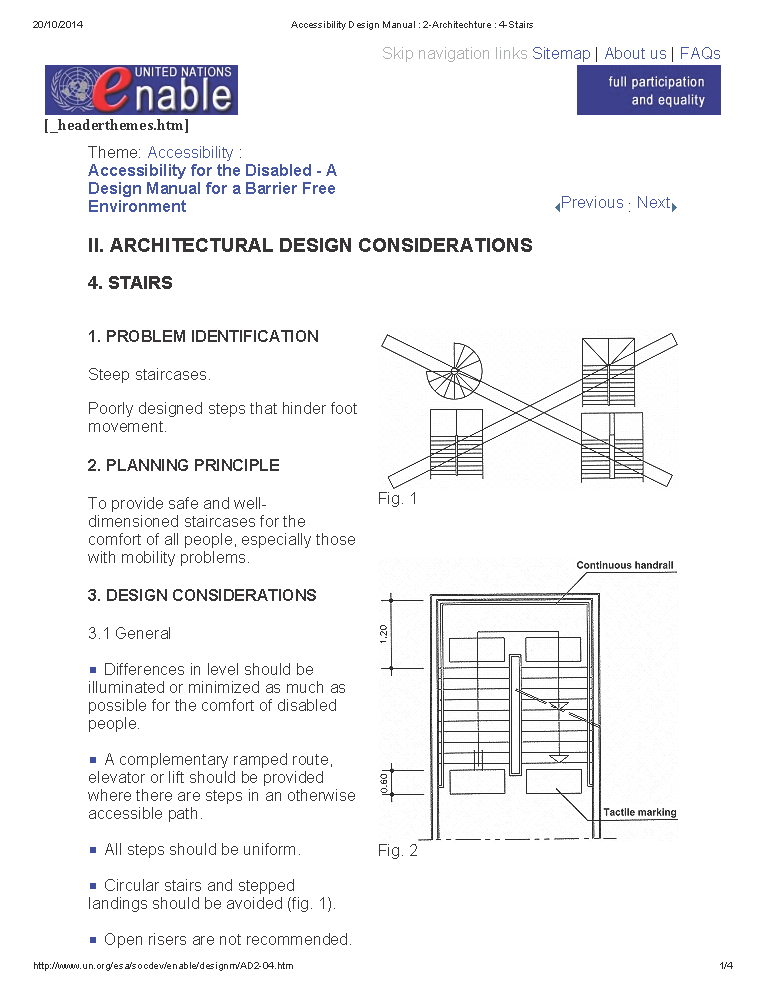 20/10/2014 Accessibility Design Manual : 2-Architechture : 4-Stairs

Skip navigation links Sitemap | About us | FAQs

UNITED NATIONS enable

full participation and equality

[_headerthemes.htm]

Theme: Accessibility :
Accessibility for the Disabled - A Design Manual for a Barrier Free Environment

Previous : Next

II. ARCHITECTURAL DESIGN CONSIDERATIONS

4. STAIRS

1. PROBLEM IDENTIFICATION

Steep staircases.

Poorly designed steps that hinder foot movement.

2. PLANNING PRINCIPLE

To provide safe and well-dimensioned staircases for the comfort of all people, especially those with mobility problems.

3. DESIGN CONSIDERATIONS

3.1 General

Differences in level should be illuminated or minimized as much as possible for the comfort of disabled people.

A complementary ramped route, elevator or lift should be provided where there are steps in an otherwise accessible path.

All steps should be uniform.

Circular stairs and stepped landings should be avoided (fig. 1).

Open risers are not recommended.

Fig. 1

Continuous handrail

1.20

0.60

Tactile marking

Fig. 2

http://www.un.org/esa/socdev/enable/designm/AD2-04.htm 1/4