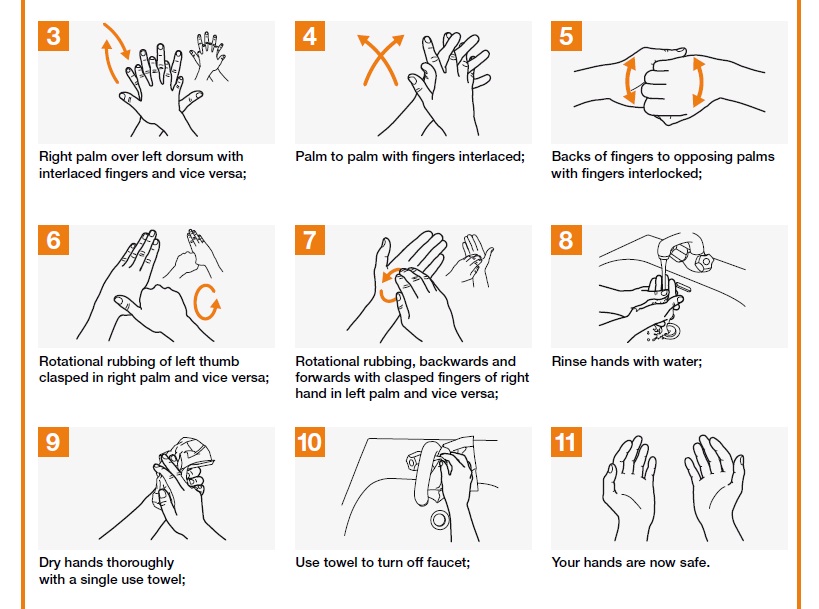 3

Right palm over left dorsum with interlaced fingers and vice versa;

4

Palm to palm with fingers interlaced;

5

Backs of fingers to opposing palms with fingers interlocked;

6

Rotational rubbing of left thumb clasped in right palm and vice versa;

7

Rotational rubbing, backwards and forwards with clasped fingers of right hand in left palm and vice versa;

8

Rinse hands with water;

9

Dry hands thoroughly with a single use towel;

10

Use towel to turn off faucet;

11

Your hands are now safe.