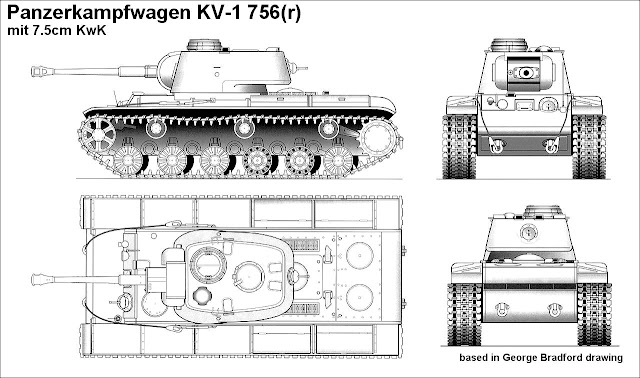 Panzerkampfwagen KV-1 756(r)
mit 7.5cm KwK

based in George Bradford drawing