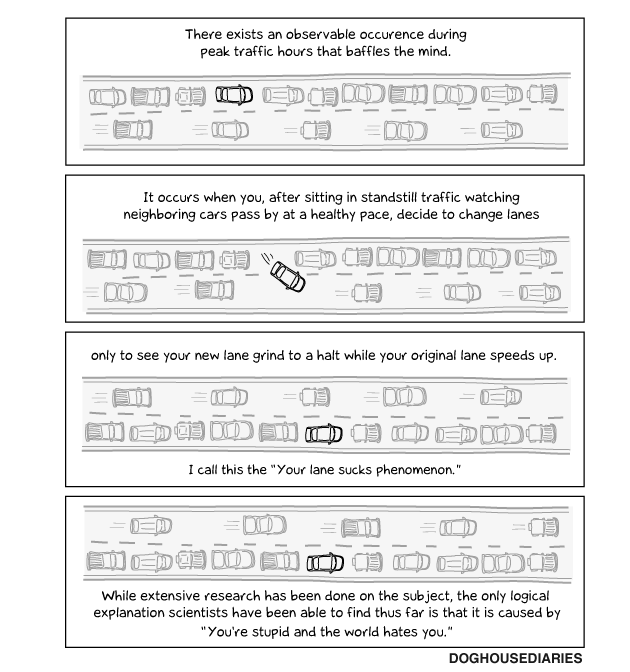 There exists an observable occurence during peak traffic hours that baffles the mind.

It occurs when you, after sitting in standstill traffic watching neighboring cars pass by at a healthy pace, decide to change lanes

only to see your new lane grind to a halt while your original lane speeds up.

I call this the "Your lane sucks phenomenon."

While extensive research has been done on the subject, the only logical explanation scientists have been able to find thus far is that it is caused by "You're stupid and the world hates you."

DOGHOUSEDIARIES