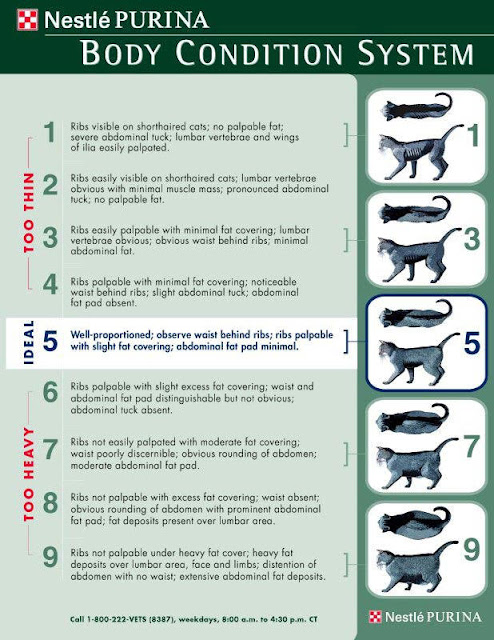 Nestlé PURINA

BODY CONDITION SYSTEM

TOO THIN

1 Ribs visible on shorthaired cats; no palpable fat; severe abdominal tuck; lumbar vertebrae and wings of ilia easily palpated.

2 Ribs easily visible on shorthaired cats; lumbar vertebrae obvious with minimal muscle mass; pronounced abdominal tuck; no palpable fat.

3 Ribs easily palpable with minimal fat covering; lumbar vertebrae obvious; obvious waist behind ribs; minimal abdominal fat.

4 Ribs palpable with minimal fat covering; noticeable waist behind ribs; slight abdominal tuck; abdominal fat pad absent.

IDEAL

5 Well-proportioned; observe waist behind ribs; ribs palpable with slight fat covering; abdominal fat pad minimal.

TOO HEAVY

6 Ribs palpable with slight excess fat covering; waist and abdominal fat pad distinguishable but not obvious; abdominal tuck absent.

7 Ribs not easily palpated with moderate fat covering; waist poorly discernible; obvious rounding of abdomen; moderate abdominal fat pad.

8 Ribs not palpable with excess fat covering; waist absent; obvious rounding of abdomen with prominent abdominal fat pad; fat deposits present over lumbar area.

9 Ribs not palpable under heavy fat cover; heavy fat deposits over lumbar area, face and limbs; distention of abdomen with no waist; extensive abdominal fat deposits.

1

3

5

7

9

Call 1-800-222-VETS (8387), weekdays, 8:00 a.m. to 4:30 p.m. CT

Nestlé PURINA