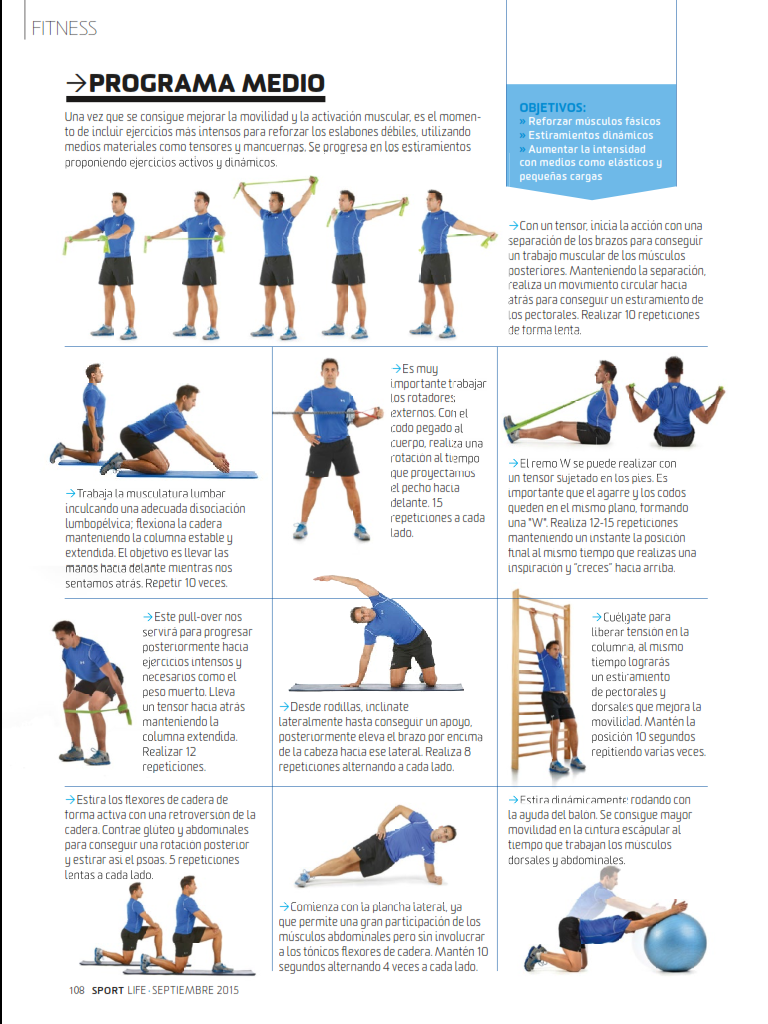 FITNESS

→PROGRAMA MEDIO

Una vez que se consigue mejorar la movilidad y la activación muscular, es el momento de incluir ejercicios más intensos para reforzar los eslabones débiles, utilizando medios materiales como tensores y mancuernas. Se progresa en los estiramientos proponiendo ejercicios activos y dinámicos.

OBJETIVOS:
» Reforzar músculos fásicos
» Estiramientos dinámicos
» Aumentar la intensidad con medios como elásticos y pequeñas cargas

→Con un tensor, inicia la acción con una separación de los brazos para conseguir un trabajo muscular de los músculos posteriores. Manteniendo la separación, realiza un movimiento circular hacia atrás para conseguir un estiramiento de los pectorales. Realizar 10 repeticiones de forma lenta.

→Trabaja la musculatura lumbar inculcando una adecuada disociación lumbopélvica; flexiona la cadera manteniendo la columna estable y extendida. El objetivo es llevar las manos hacia delante mientras nos sentamos atrás. Repetir 10 veces.

→Es muy importante trabajar los rotadores externos. Con el codo pegado al cuerpo, realiza una rotación al tiempo que proyectamos el pecho hacia delante. 15 repeticiones a cada lado.

→El remo W se puede realizar con un tensor sujetado en los pies. Es importante que el agarre y los codos queden en el mismo plano, formando una "W". Realiza 12-15 repeticiones manteniendo un instante la posición final al mismo tiempo que realizas una inspiración y "creces" hacia arriba.

→Este pull-over nos servirá para progresar posteriormente hacia ejercicios intensos y necesarios como el peso muerto. Lleva un tensor hacia atrás manteniendo la columna extendida. Realizar 12 repeticiones.

→Desde rodillas, inclínate lateralmente hasta conseguir un apoyo, posteriormente eleva el brazo por encima de la cabeza hacia ese lateral. Realiza 8 repeticiones alternando a cada lado.

→Cuélgate para liberar tensión en la columna, al mismo tiempo lograrás un estiramiento de pectorales y dorsales que mejora la movilidad. Mantén la posición 10 segundos repitiendo varias veces.

→Estira los flexores de cadera de forma activa con una retroversión de la cadera. Contrae glúteo y abdominales para conseguir una rotación posterior y estirar así el psoas. 5 repeticiones lentas a cada lado.

→Comienza con la plancha lateral, ya que permite una gran participación de los músculos abdominales pero sin involucrar a los tónicos flexores de cadera. Mantén 10 segundos alternando 4 veces a cada lado.

→Estira dinámicamente rodando con la ayuda del balón. Se consigue mayor movilidad en la cintura escapular al tiempo que trabajan los músculos dorsales y abdominales.

108 SPORT LIFE · SEPTIEMBRE 2015