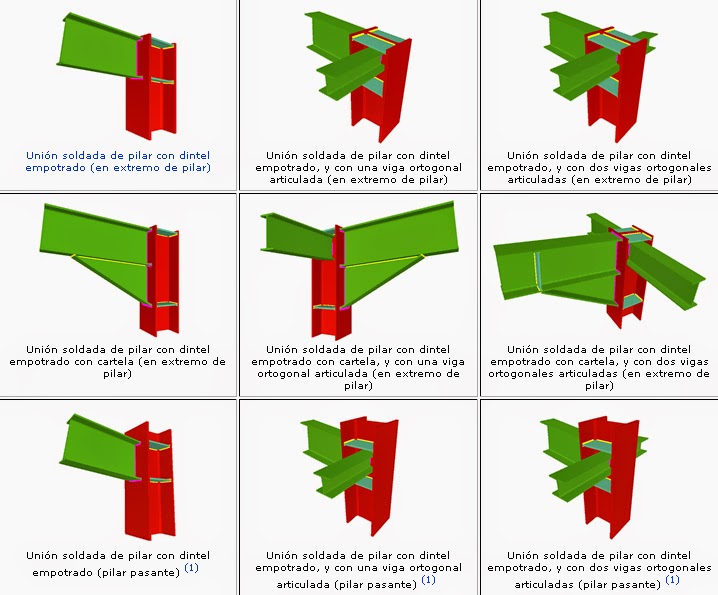 Unión soldada de pilar con dintel empotrado (en extremo de pilar)

Unión soldada de pilar con dintel empotrado, y con una viga ortogonal articulada (en extremo de pilar)

Unión soldada de pilar con dintel empotrado, y con dos vigas ortogonales articuladas (en extremo de pilar)

Unión soldada de pilar con dintel empotrado con cartela (en extremo de pilar)

Unión soldada de pilar con dintel empotrado con cartela, y con una viga ortogonal articulada (en extremo de pilar)

Unión soldada de pilar con dintel empotrado con cartela, y con dos vigas ortogonales articuladas (en extremo de pilar)

Unión soldada de pilar con dintel empotrado (pilar pasante) $^{(1)}$

Unión soldada de pilar con dintel empotrado, y con una viga ortogonal articulada (pilar pasante) $^{(1)}$

Unión soldada de pilar con dintel empotrado, y con dos vigas ortogonales articuladas (pilar pasante) $^{(1)}$