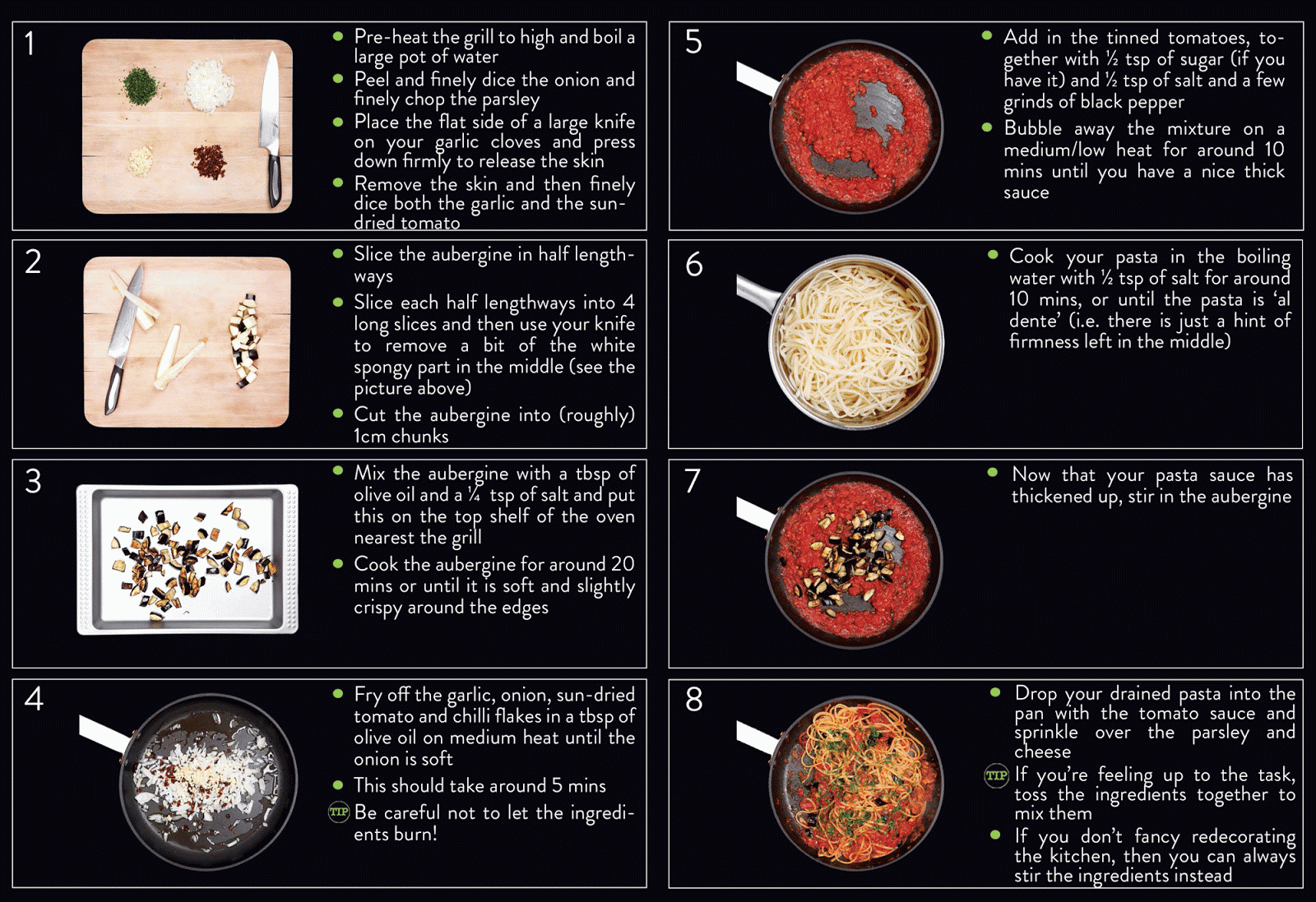 1

- Pre-heat the grill to high and boil a large pot of water
- Peel and finely dice the onion and finely chop the parsley
- Place the flat side of a large knife on your garlic cloves and press down firmly to release the skin
- Remove the skin and then finely dice both the garlic and the sun-dried tomato

2

- Slice the aubergine in half lengthways
- Slice each half lengthways into 4 long slices and then use your knife to remove a bit of the white spongy part in the middle (see the picture above)
- Cut the aubergine into (roughly) 1cm chunks

3

- Mix the aubergine with a tbsp of olive oil and a ¼ tsp of salt and put this on the top shelf of the oven nearest the grill
- Cook the aubergine for around 20 mins or until it is soft and slightly crispy around the edges

4

- Fry off the garlic, onion, sun-dried tomato and chilli flakes in a tbsp of olive oil on medium heat until the onion is soft
- This should take around 5 mins

TIP Be careful not to let the ingredients burn!

5

- Add in the tinned tomatoes, together with ½ tsp of sugar (if you have it) and ½ tsp of salt and a few grinds of black pepper
- Bubble away the mixture on a medium/low heat for around 10 mins until you have a nice thick sauce

6

- Cook your pasta in the boiling water with ½ tsp of salt for around 10 mins, or until the pasta is 'al dente' (i.e. there is just a hint of firmness left in the middle)

7

- Now that your pasta sauce has thickened up, stir in the aubergine

8

- Drop your drained pasta into the pan with the tomato sauce and sprinkle over the parsley and cheese

TIP If you're feeling up to the task, toss the ingredients together to mix them

- If you don't fancy redecorating the kitchen, then you can always stir the ingredients instead