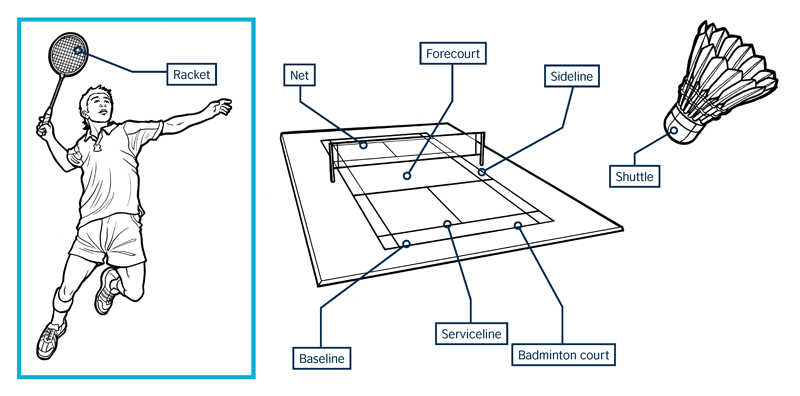 Racket

Net

Forecourt

Sideline

Shuttle

Baseline

Serviceline

Badminton court