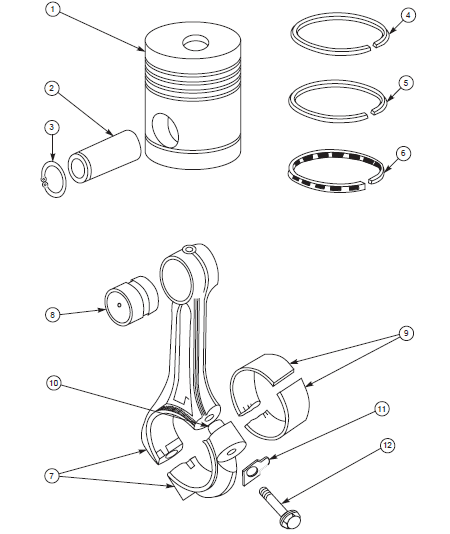 1
2
3
4
5
6
8
9
10
11
12
7