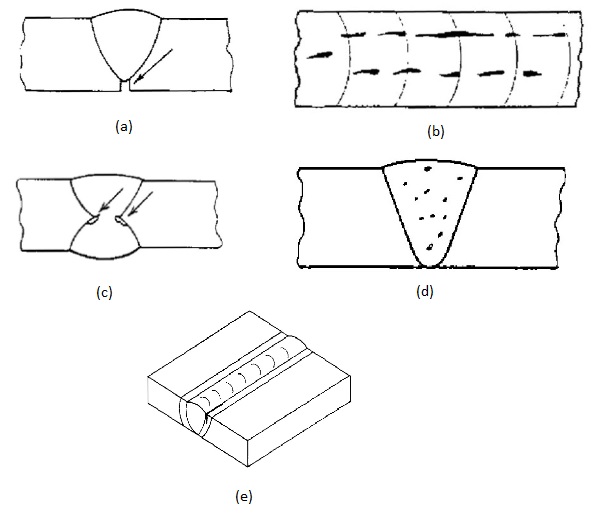 (a)

(b)

(c)

(d)

(e)