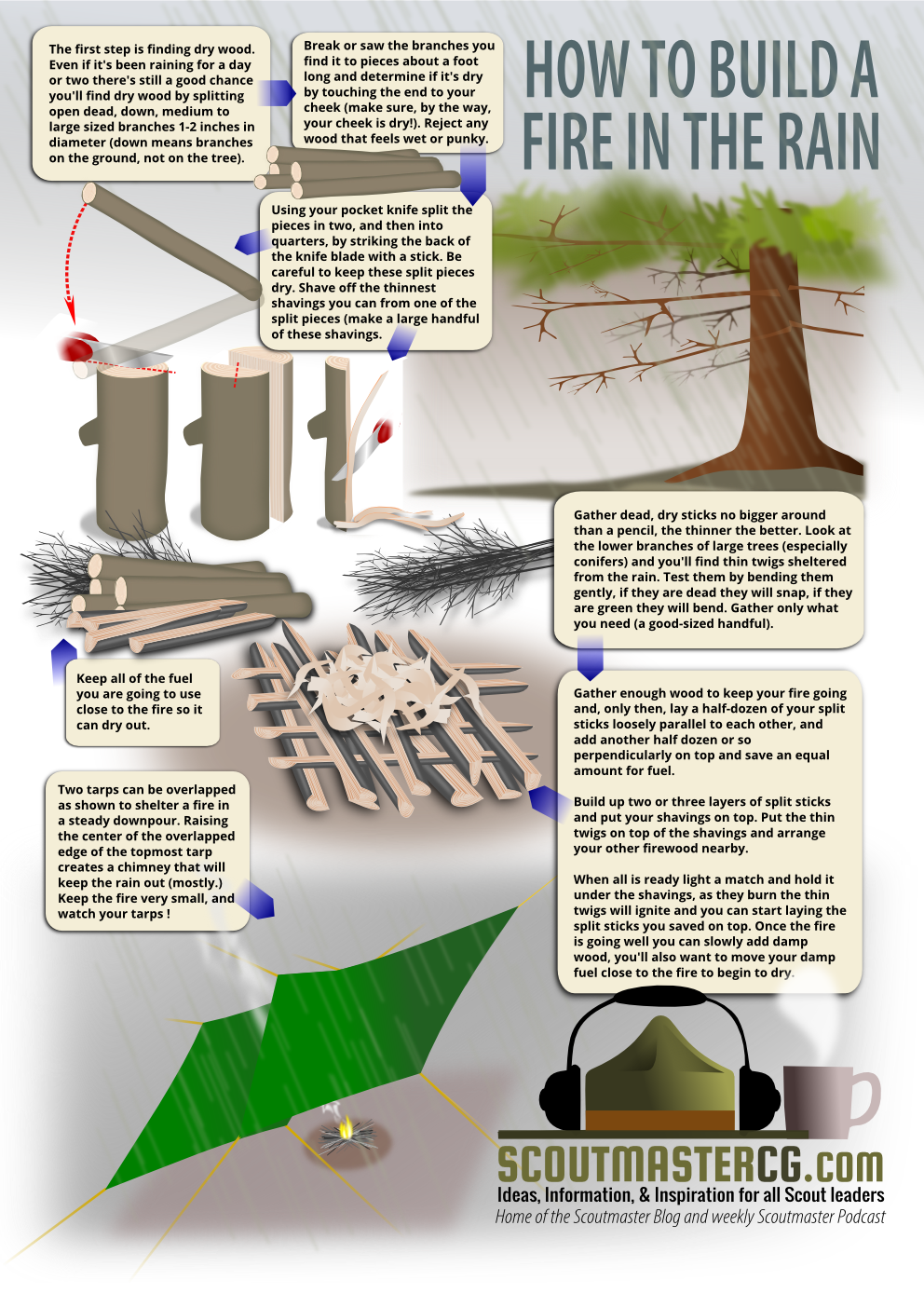 HOW TO BUILD A FIRE IN THE RAIN

The first step is finding dry wood. Even if it's been raining for a day or two there's still a good chance you'll find dry wood by splitting open dead, down, medium to large sized branches 1-2 inches in diameter (down means branches on the ground, not on the tree).

Break or saw the branches you find it to pieces about a foot long and determine if it's dry by touching the end to your cheek (make sure, by the way, your cheek is dry!). Reject any wood that feels wet or punky.

Using your pocket knife split the pieces in two, and then into quarters, by striking the back of the knife blade with a stick. Be careful to keep these split pieces dry. Shave off the thinnest shavings you can from one of the split pieces (make a large handful of these shavings.

Gather dead, dry sticks no bigger around than a pencil, the thinner the better. Look at the lower branches of large trees (especially conifers) and you'll find thin twigs sheltered from the rain. Test them by bending them gently, if they are dead they will snap, if they are green they will bend. Gather only what you need (a good-sized handful).

Keep all of the fuel you are going to use close to the fire so it can dry out.

Gather enough wood to keep your fire going and, only then, lay a half-dozen of your split sticks loosely parallel to each other, and add another half dozen or so perpendicularly on top and save an equal amount for fuel.

Build up two or three layers of split sticks and put your shavings on top. Put the thin twigs on top of the shavings and arrange your other firewood nearby.

When all is ready light a match and hold it under the shavings, as they burn the thin twigs will ignite and you can start laying the split sticks you saved on top. Once the fire is going well you can slowly add damp wood, you'll also want to move your damp fuel close to the fire to begin to dry.

Two tarps can be overlapped as shown to shelter a fire in a steady downpour. Raising the center of the overlapped edge of the topmost tarp creates a chimney that will keep the rain out (mostly.) Keep the fire very small, and watch your tarps !

SCOUTMASTERCG.com
Ideas, Information, & Inspiration for all Scout leaders
Home of the Scoutmaster Blog and weekly Scoutmaster Podcast