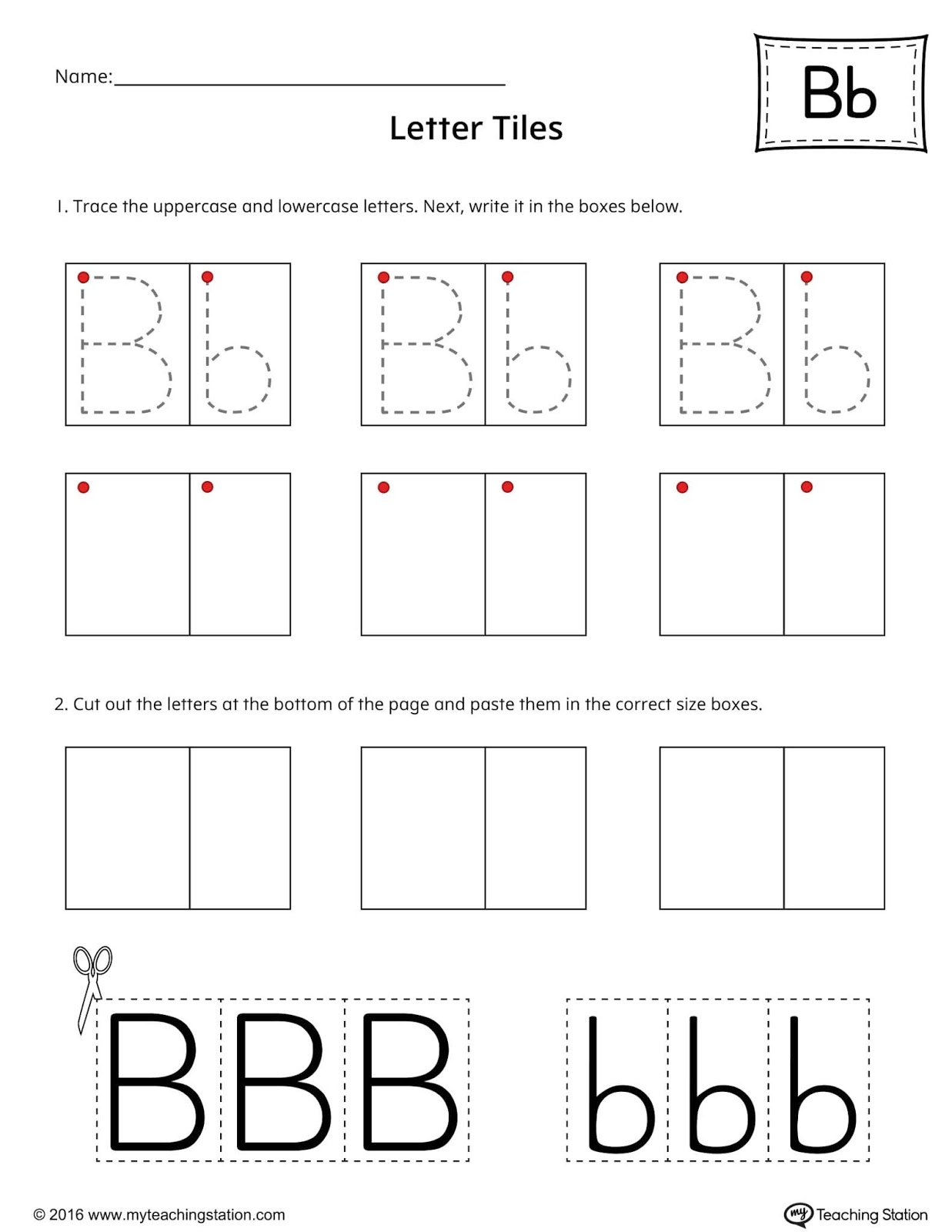 Name:

Bb

Letter Tiles

1. Trace the uppercase and lowercase letters. Next, write it in the boxes below.

B b B b B b

2. Cut out the letters at the bottom of the page and paste them in the correct size boxes.

B B B b b b

© 2016 www.myteachingstation.com

my Teaching Station