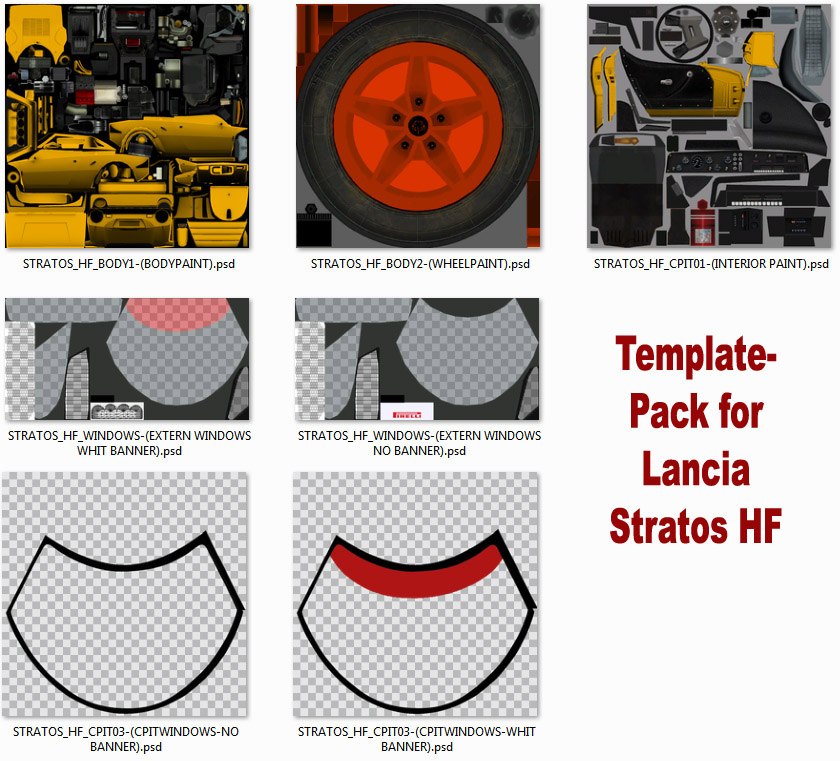 STRATOS_HF_BODY1-(BODYPAINT).psd

STRATOS_HF_BODY2-(WHEELPAINT).psd

STRATOS_HF_CPIT01-(INTERIOR PAINT).psd

STRATOS_HF_WINDOWS-(EXTERN WINDOWS WHIT BANNER).psd

PIRELLI

STRATOS_HF_WINDOWS-(EXTERN WINDOWS NO BANNER).psd

Template-Pack for Lancia Stratos HF

STRATOS_HF_CPIT03-(CPITWINDOWS-NO BANNER).psd

STRATOS_HF_CPIT03-(CPITWINDOWS-WHIT BANNER).psd