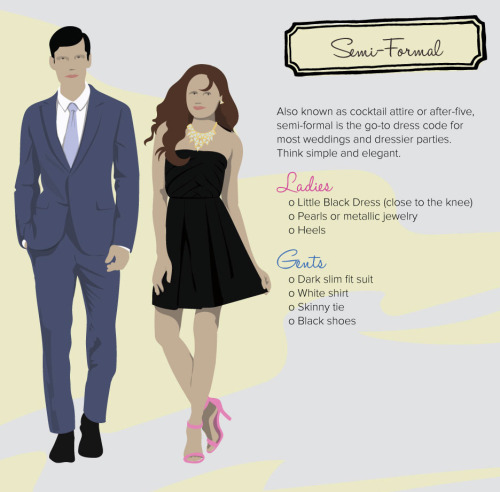 Semi-Formal

Also known as cocktail attire or after-five, semi-formal is the go-to dress code for most weddings and dressier parties. Think simple and elegant.

Ladies
o Little Black Dress (close to the knee)
o Pearls or metallic jewelry
o Heels

Gents
o Dark slim fit suit
o White shirt
o Skinny tie
o Black shoes