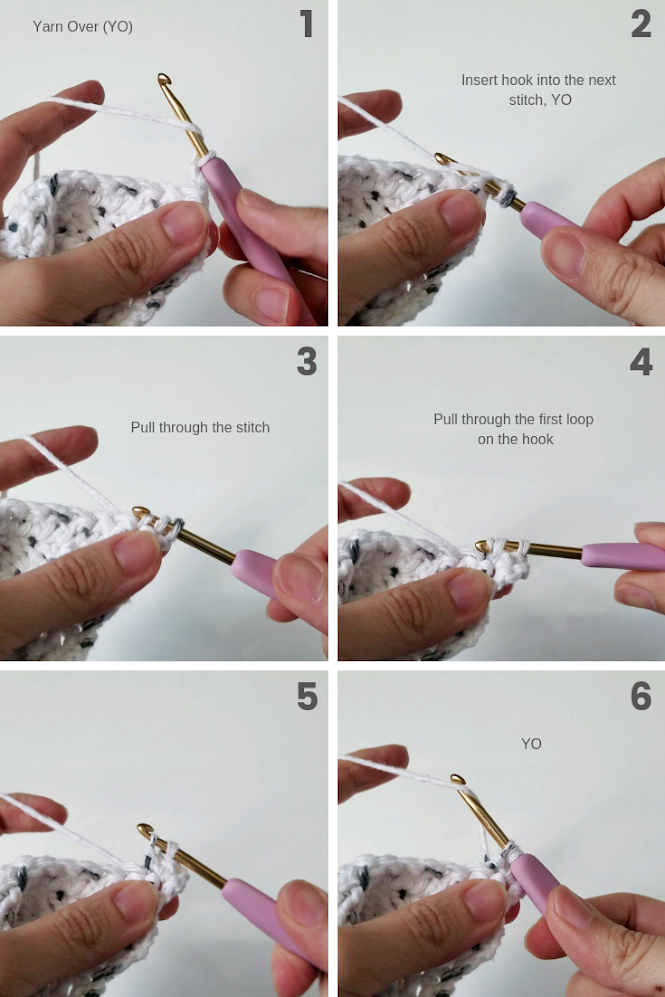 Yarn Over (YO)

1

2

Insert hook into the next stitch, YO

3

Pull through the stitch

4

Pull through the first loop on the hook

5

6

YO