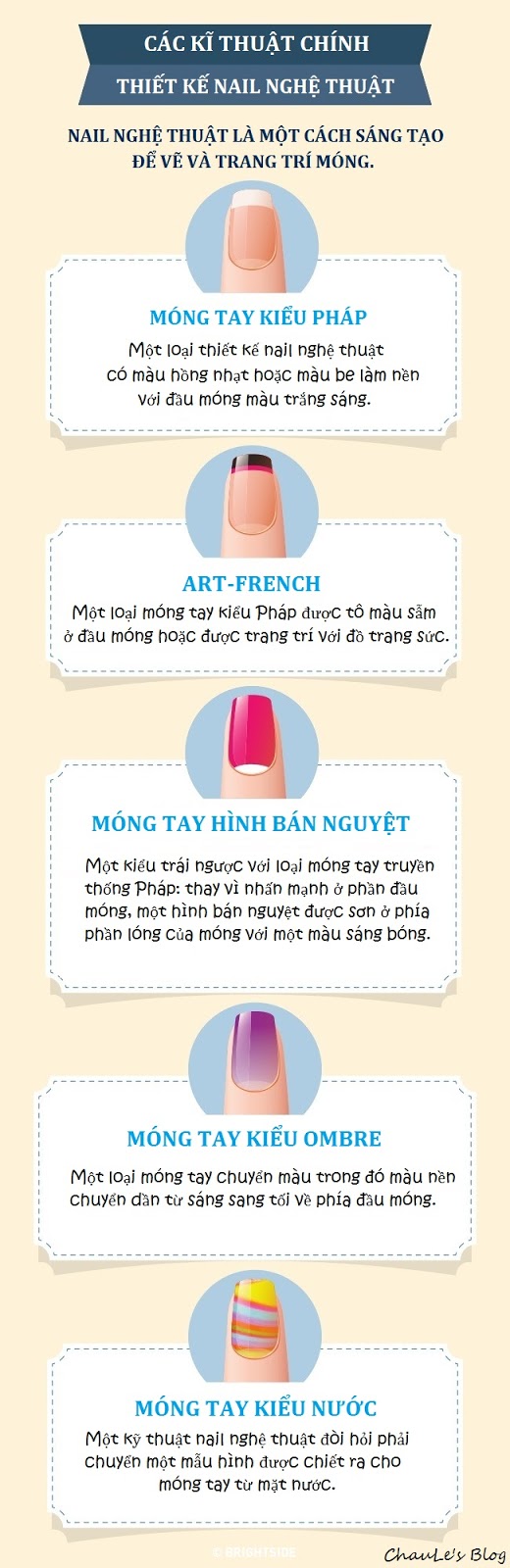 CÁC KĨ THUẬT CHÍNH

THIẾT KẾ NAIL NGHỆ THUẬT

NAIL NGHỆ THUẬT LÀ MỘT CÁCH SÁNG TẠO ĐỂ VẼ VÀ TRANG TRÍ MÓNG.

MÓNG TAY KIỂU PHÁP

Một loại thiết kế nail nghệ thuật có màu hồng nhạt hoặc màu be làm nền với đầu móng màu trắng sáng.

ART-FRENCH

Một loại móng tay kiểu Pháp được tô màu sẫm ở đầu móng hoặc được trang trí với đồ trang sức.

MÓNG TAY HÌNH BÁN NGUYỆT

Một kiểu trái ngược với loại móng tay truyền thống Pháp: thay vì nhấn mạnh ở phần đầu móng, một hình bán nguyệt được sơn ở phía phần lóng của móng với một màu sáng bóng.

MÓNG TAY KIỂU OMBRE

Một loại móng tay chuyển màu trong đó màu nền chuyển dần từ sáng sang tối về phía đầu móng.

MÓNG TAY KIỂU NƯỚC

Một kỹ thuật nail nghệ thuật đòi hỏi phải chuyển một mẫu hình được chiết ra cho móng tay từ mặt nước.

© BRIGHTSIDE

ChauLe's Blog