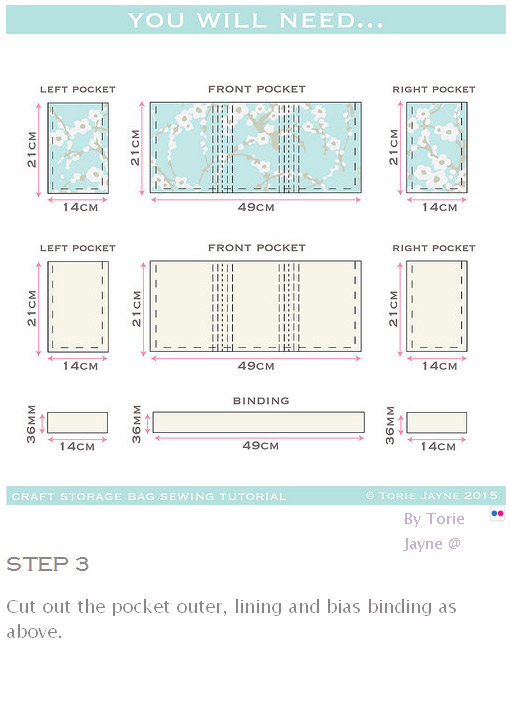 YOU WILL NEED...

LEFT POCKET

21CM

14CM

FRONT POCKET

21CM

49CM

RIGHT POCKET

21CM

14CM

LEFT POCKET

21CM

14CM

FRONT POCKET

21CM

49CM

RIGHT POCKET

21CM

14CM

36MM

14CM

BINDING

36MM

49CM

36MM

14CM

CRAFT STORAGE BAG SEWING TUTORIAL © TORIE JAYNE 2015

By Torie Jayne @

STEP 3

Cut out the pocket outer, lining and bias binding as above.