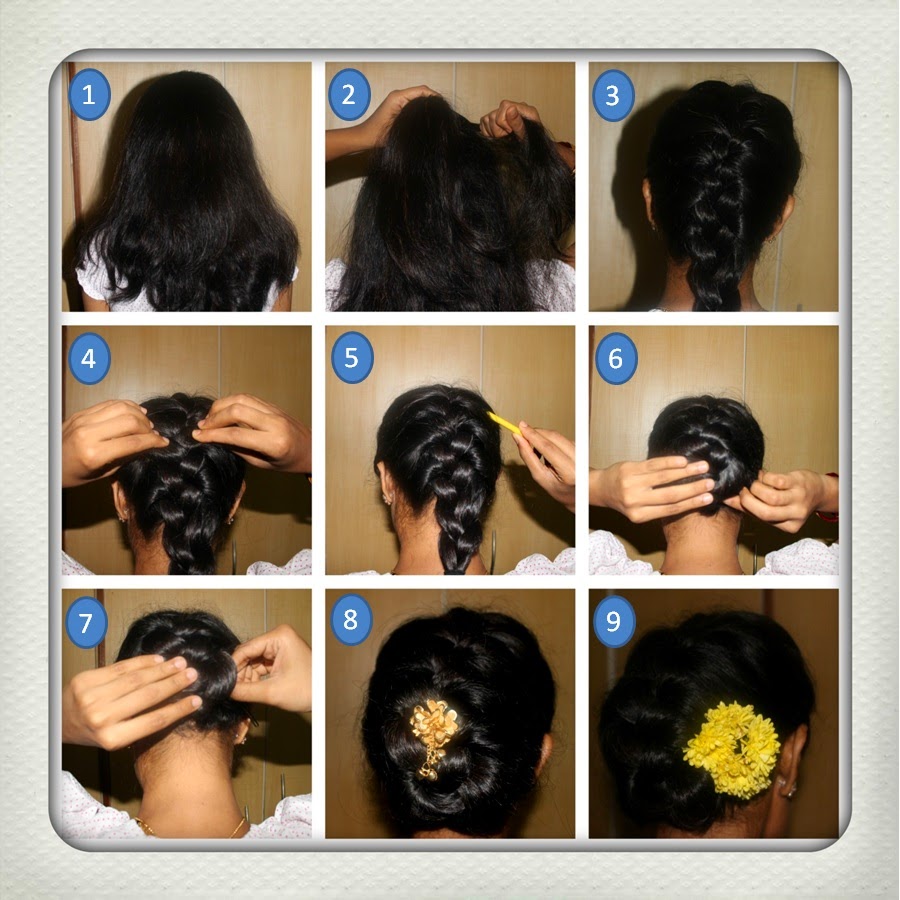 1
2
3
4
5
6
7
8
9