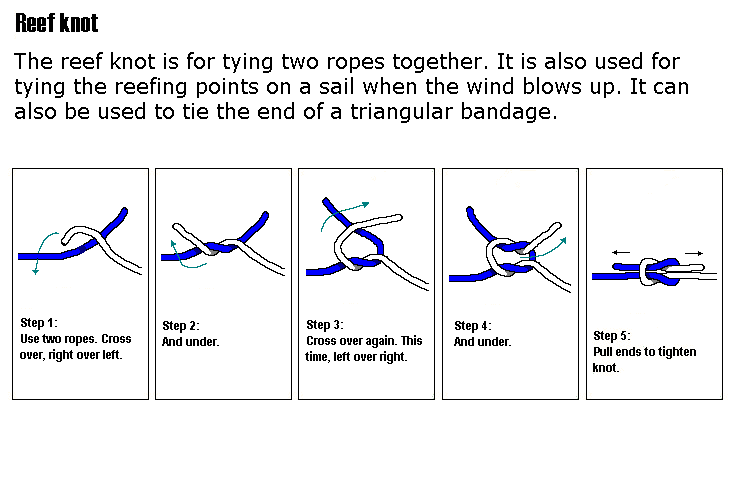 Reef knot

The reef knot is for tying two ropes together. It is also used for tying the reefing points on a sail when the wind blows up. It can also be used to tie the end of a triangular bandage.

Step 1:
Use two ropes. Cross over, right over left.

Step 2:
And under.

Step 3:
Cross over again. This time, left over right.

Step 4:
And under.

Step 5:
Pull ends to tighten knot.