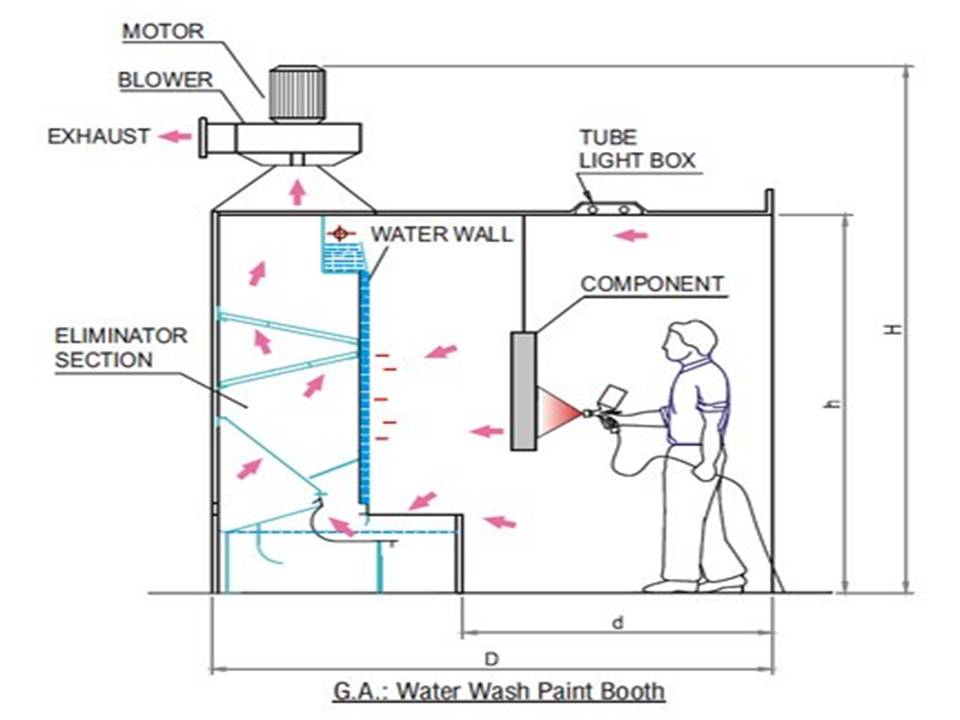 MOTOR
BLOWER
EXHAUST
TUBE
LIGHT BOX
WATER WALL
COMPONENT
ELIMINATOR
SECTION
H
h
d
D
G.A.: Water Wash Paint Booth