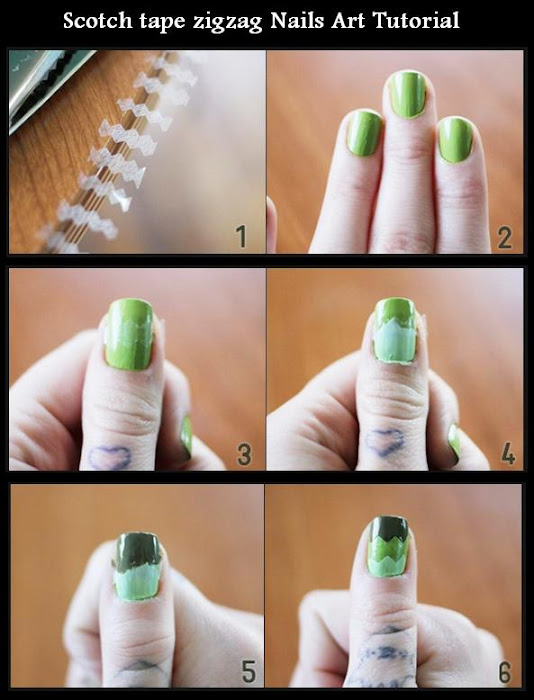 Scotch tape zigzag Nails Art Tutorial

1

2

3

4

5

6