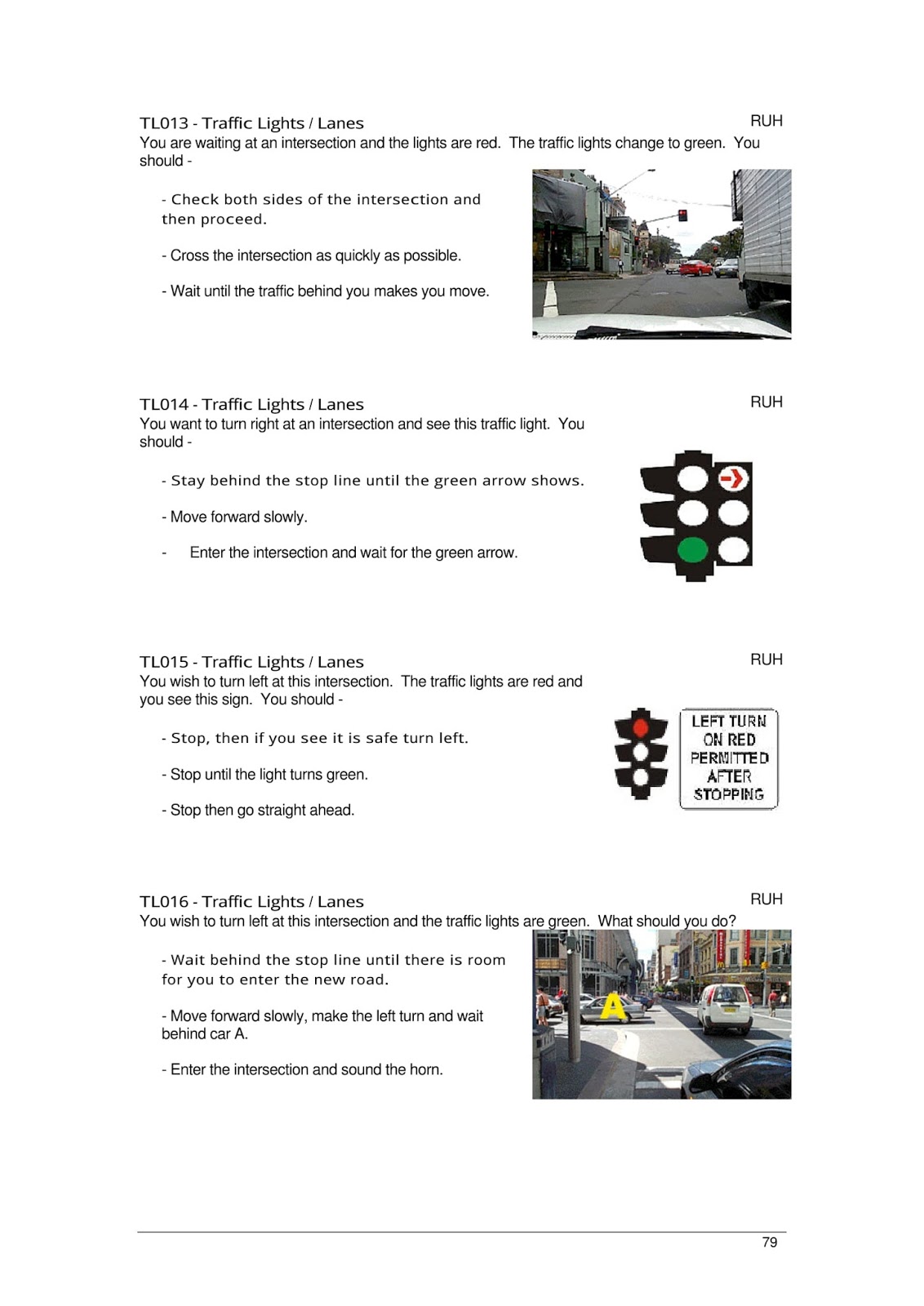 TL013 - Traffic Lights / Lanes RUH

You are waiting at an intersection and the lights are red. The traffic lights change to green. You should -

- Check both sides of the intersection and then proceed.

- Cross the intersection as quickly as possible.

- Wait until the traffic behind you makes you move.

TL014 - Traffic Lights / Lanes RUH

You want to turn right at an intersection and see this traffic light. You should -

- Stay behind the stop line until the green arrow shows.

- Move forward slowly.

- Enter the intersection and wait for the green arrow.

TL015 - Traffic Lights / Lanes RUH

You wish to turn left at this intersection. The traffic lights are red and you see this sign. You should -

- Stop, then if you see it is safe turn left.

- Stop until the light turns green.

- Stop then go straight ahead.

LEFT TURN ON RED PERMITTED AFTER STOPPING

TL016 - Traffic Lights / Lanes RUH

You wish to turn left at this intersection and the traffic lights are green. What should you do?

- Wait behind the stop line until there is room for you to enter the new road.

- Move forward slowly, make the left turn and wait behind car A.

- Enter the intersection and sound the horn.

A

79