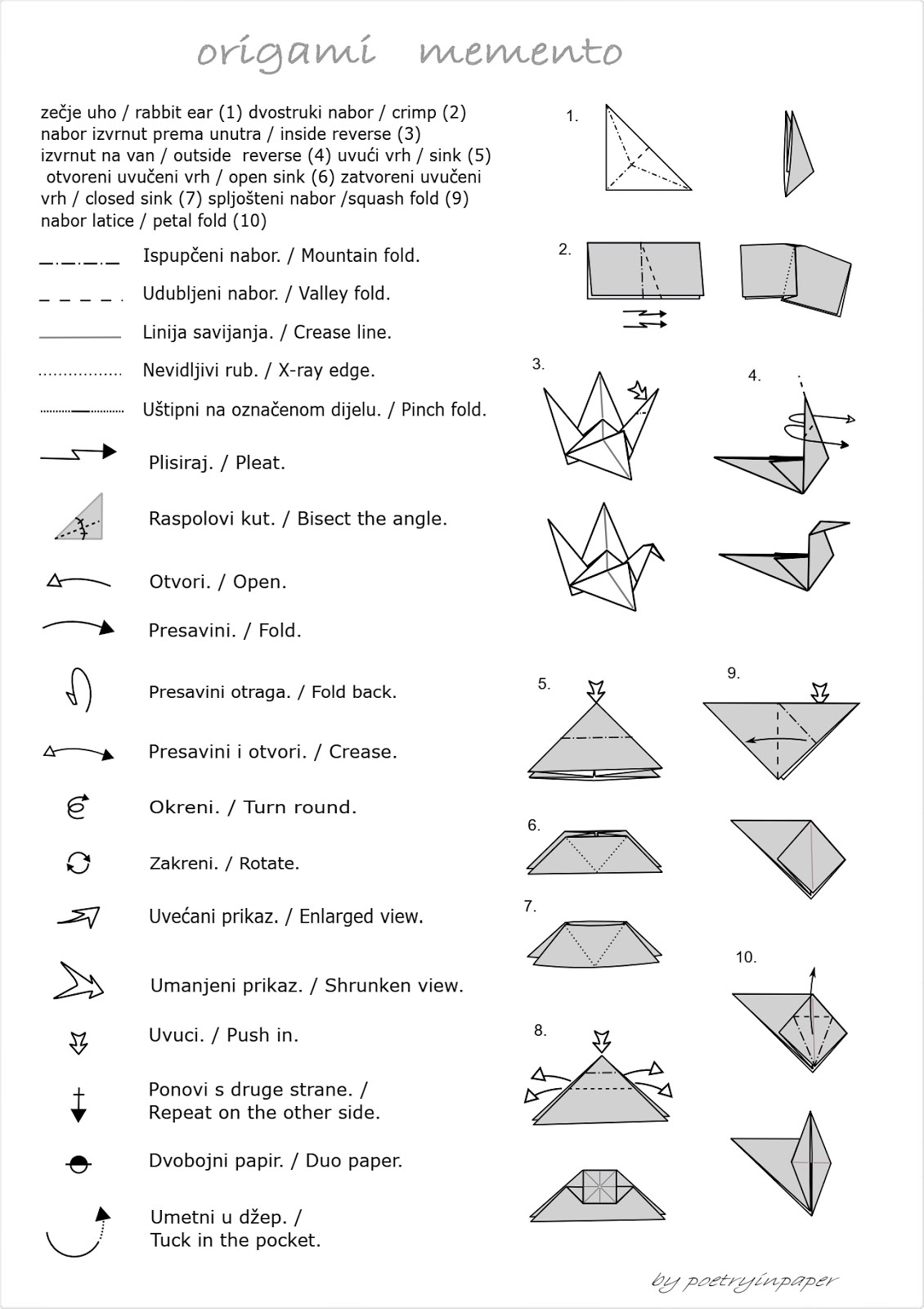 origami memento

zečje uho / rabbit ear (1) dvostruki nabor / crimp (2) nabor izvrnut prema unutra / inside reverse (3) izvrnut na van / outside reverse (4) uvući vrh / sink (5) otvoreni uvučeni vrh / open sink (6) zatvoreni uvučeni vrh / closed sink (7) spljošteni nabor /squash fold (9) nabor latice / petal fold (10)

Ispupčeni nabor. / Mountain fold.

Udubljeni nabor. / Valley fold.

Linija savijanja. / Crease line.

Nevidljivi rub. / X-ray edge.

Uštipni na označenom dijelu. / Pinch fold.

Plisiraj. / Pleat.

Raspolovi kut. / Bisect the angle.

Otvori. / Open.

Presavini. / Fold.

Presavini otraga. / Fold back.

Presavini i otvori. / Crease.

Okreni. / Turn round.

Zakreni. / Rotate.

Uvećani prikaz. / Enlarged view.

Umanjeni prikaz. / Shrunken view.

Uvuci. / Push in.

Ponovi s druge strane. / Repeat on the other side.

Dvobojni papir. / Duo paper.

Umetni u džep. / Tuck in the pocket.

1.

2.

3.

4.

5.

9.

6.

7.

10.

8.

by poetryinpaper