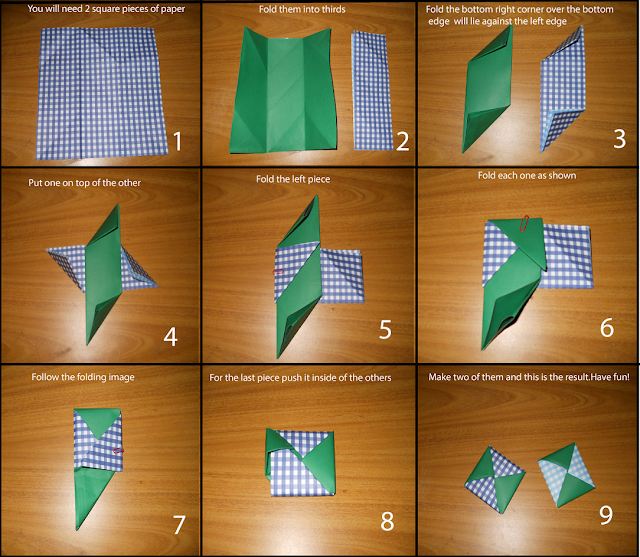 You will need 2 square pieces of paper

1

Fold them into thirds

2

Fold the bottom right corner over the bottom edge will lie against the left edge

3

Put one on top of the other

4

Fold the left piece

5

Fold each one as shown

6

Follow the folding image

7

For the last piece push it inside of the others

8

Make two of them and this is the result.Have fun!

9