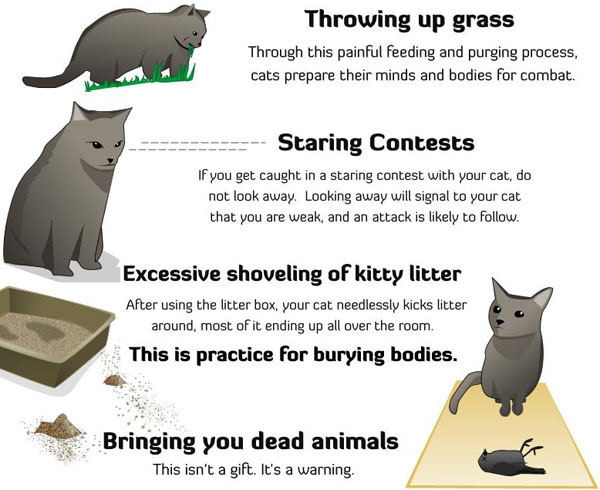 Throwing up grass

Through this painful feeding and purging process, cats prepare their minds and bodies for combat.

Staring Contests

If you get caught in a staring contest with your cat, do not look away. Looking away will signal to your cat that you are weak, and an attack is likely to follow.

Excessive shoveling of kitty litter

After using the litter box, your cat needlessly kicks litter around, most of it ending up all over the room.

This is practice for burying bodies.

Bringing you dead animals

This isn't a gift. It's a warning.