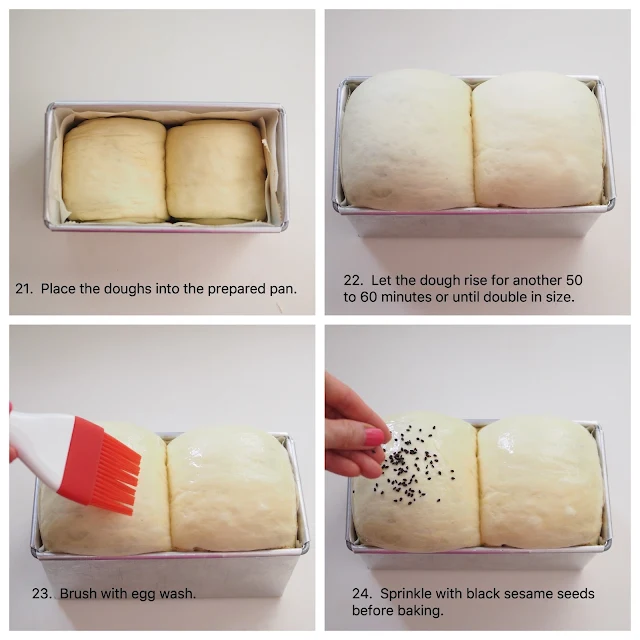 21. Place the doughs into the prepared pan.

22. Let the dough rise for another 50 to 60 minutes or until double in size.

23. Brush with egg wash.

24. Sprinkle with black sesame seeds before baking.