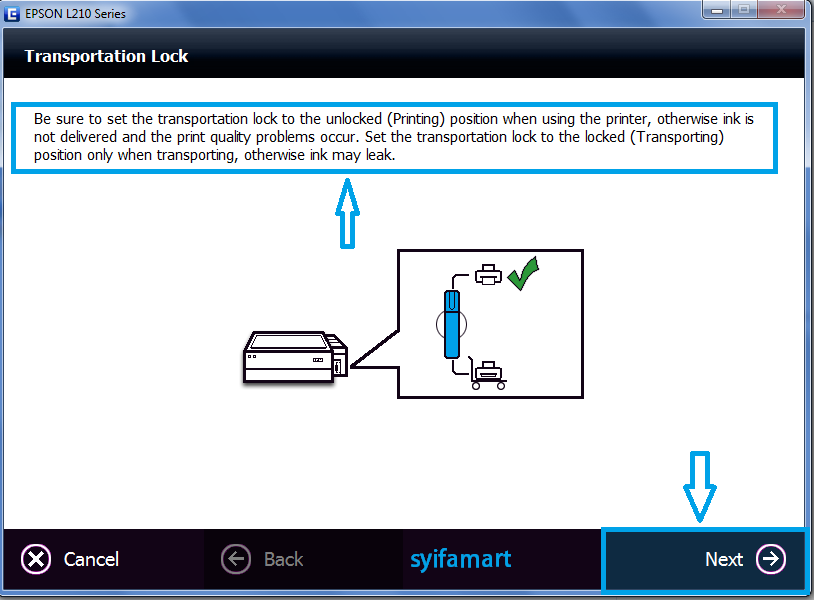 EPSON L210 Series

Transportation Lock

Be sure to set the transportation lock to the unlocked (Printing) position when using the printer, otherwise ink is not delivered and the print quality problems occur. Set the transportation lock to the locked (Transporting) position only when transporting, otherwise ink may leak.

Cancel Back syifamart Next