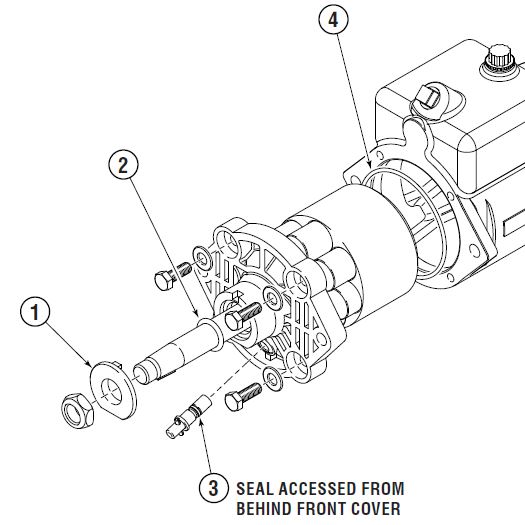 4

2

1

3 SEAL ACCESSED FROM BEHIND FRONT COVER