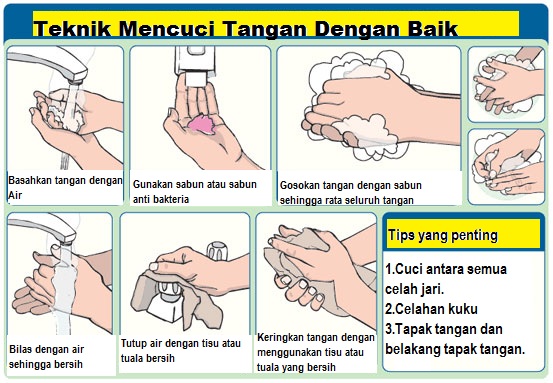 Teknik Mencuci Tangan Dengan Baik

Basahkan tangan dengan Air

Gunakan sabun atau sabun anti bakteria

Gosokan tangan dengan sabun sehingga rata seluruh tangan

Bilas dengan air sehingga bersih

Tutup air dengan tisu atau tuala bersih

Keringkan tangan dengan menggunakan tisu atau tuala yang bersih

Tips yang penting

1.Cuci antara semua celah jari.
2.Celahan kuku
3.Tapak tangan dan belakang tapak tangan.