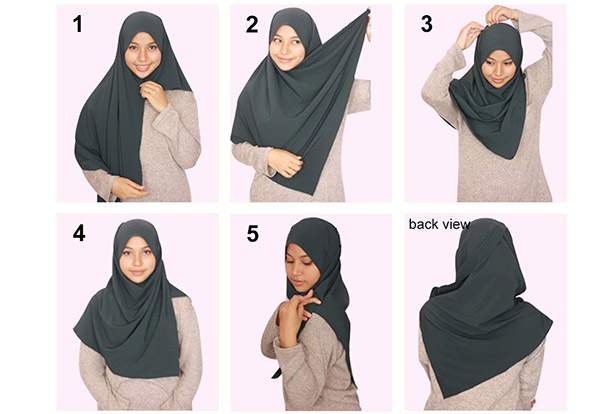 1

2

3

4

5

back view