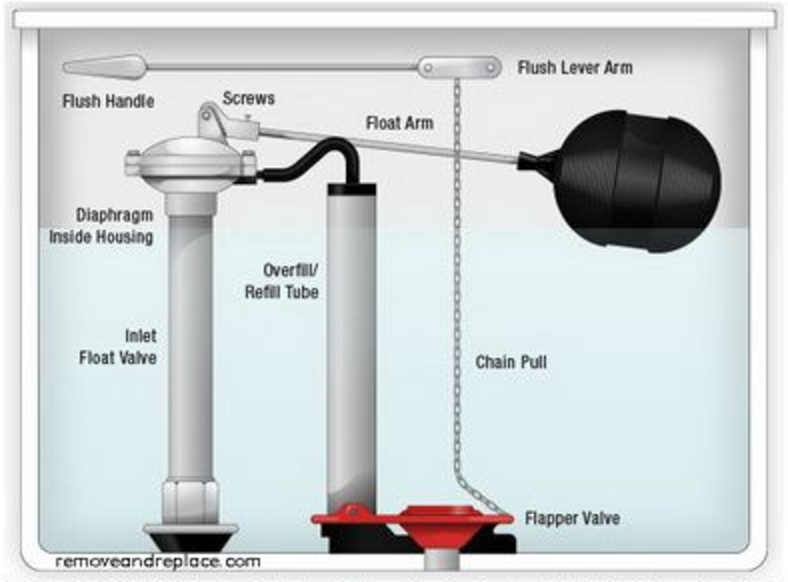 Flush Lever Arm

Flush Handle

Screws

Float Arm

Diaphragm Inside Housing

Overfill/ Refill Tube

Inlet Float Valve

Chain Pull

Flapper Valve

removeandreplace.com