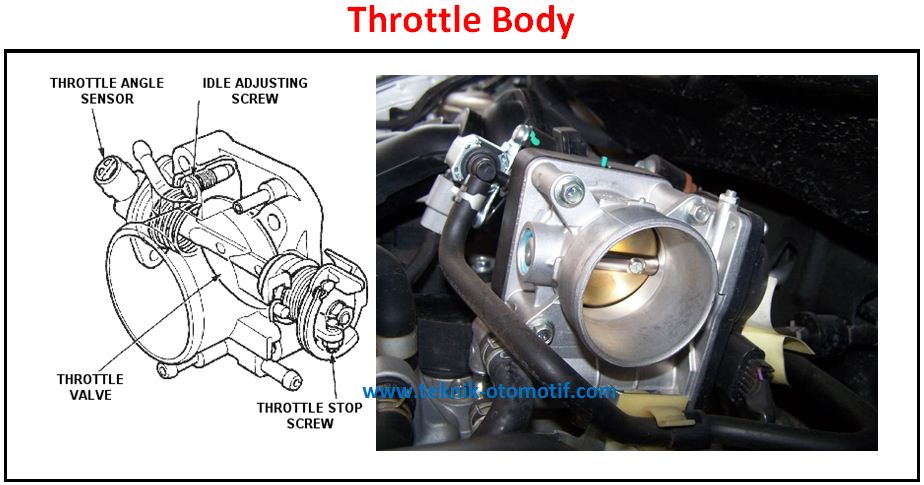 Throttle Body

THROTTLE ANGLE SENSOR

IDLE ADJUSTING SCREW

THROTTLE VALVE

THROTTLE STOP SCREW

www.teknik-otomotif.com