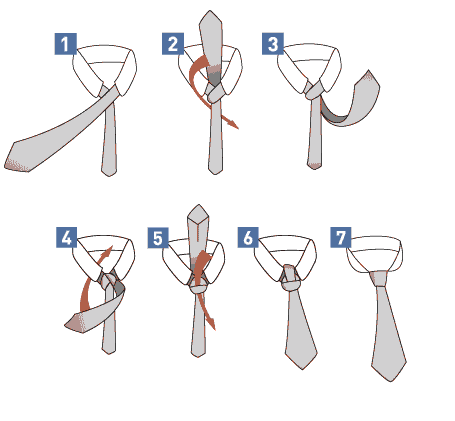 1
2
3
4
5
6
7