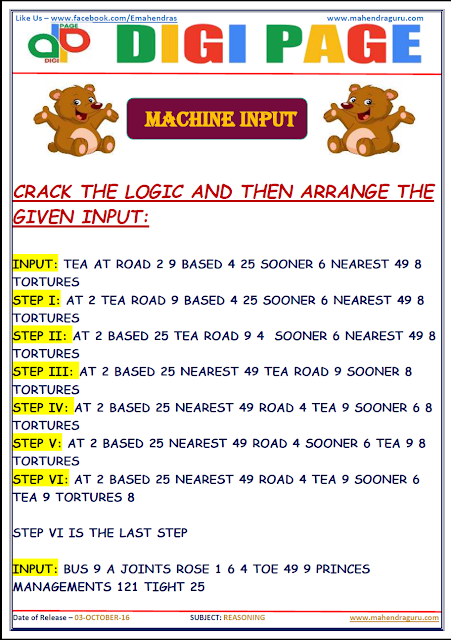 Like Us – www.facebook.com/Emahendras www.mahendraguru.com

DIGI PAGE DIGI PAGE

MACHINE INPUT

CRACK THE LOGIC AND THEN ARRANGE THE GIVEN INPUT:

INPUT: TEA AT ROAD 2 9 BASED 4 25 SOONER 6 NEAREST 49 8 TORTURES
STEP I: AT 2 TEA ROAD 9 BASED 4 25 SOONER 6 NEAREST 49 8 TORTURES
STEP II: AT 2 BASED 25 TEA ROAD 9 4 SOONER 6 NEAREST 49 8 TORTURES
STEP III: AT 2 BASED 25 NEAREST 49 TEA ROAD 9 SOONER 8 TORTURES
STEP IV: AT 2 BASED 25 NEAREST 49 ROAD 4 TEA 9 SOONER 6 8 TORTURES
STEP V: AT 2 BASED 25 NEAREST 49 ROAD 4 SOONER 6 TEA 9 8 TORTURES
STEP VI: AT 2 BASED 25 NEAREST 49 ROAD 4 TEA 9 SOONER 6 TEA 9 TORTURES 8

STEP VI IS THE LAST STEP

INPUT: BUS 9 A JOINTS ROSE 1 6 4 TOE 49 9 PRINCES MANAGEMENTS 121 TIGHT 25

Date of Release – 03-OCTOBER-16 SUBJECT: REASONING www.mahendraguru.com