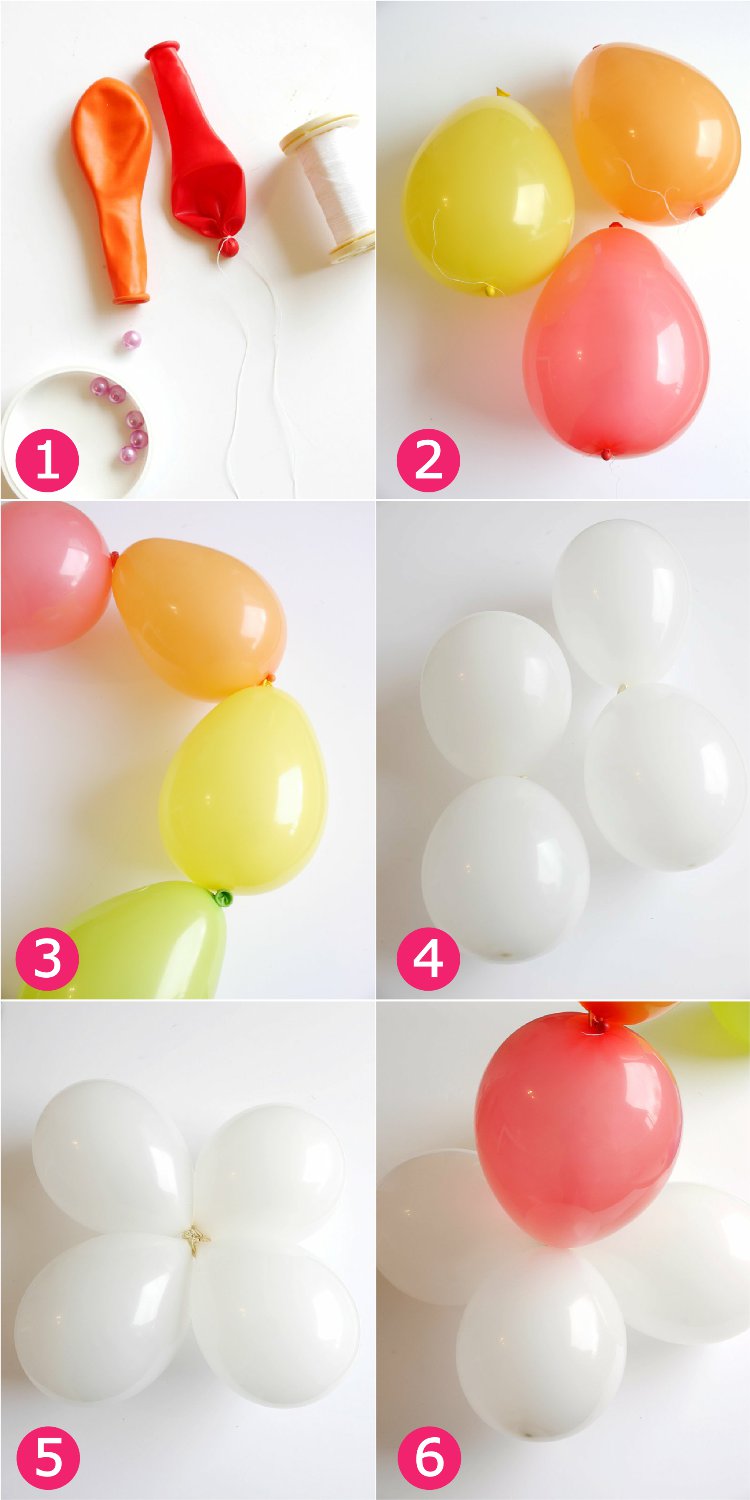 1
2
3
4
5
6